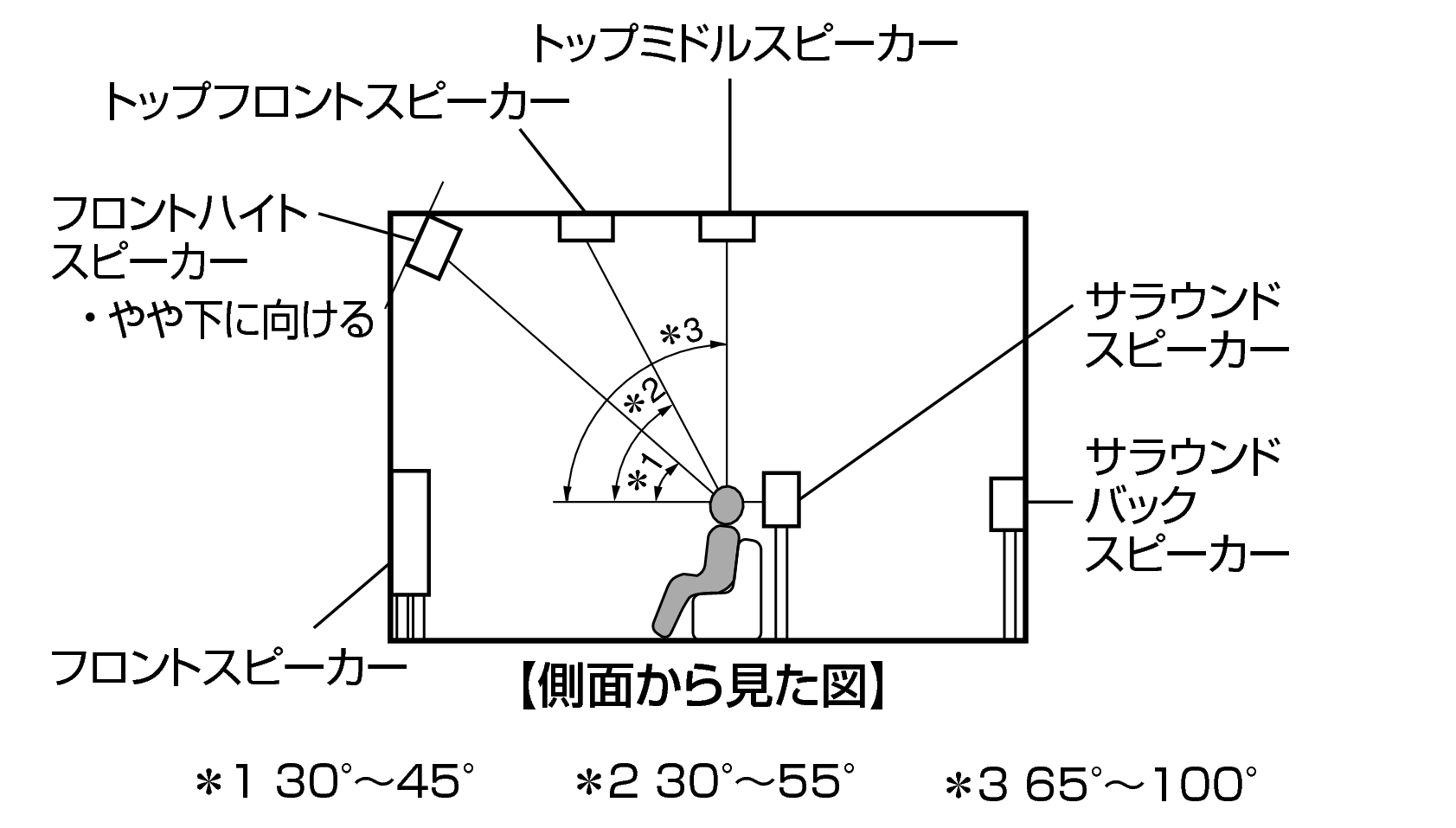 トップミドルスピーカー

トップフロントスピーカー

フロントハイト
スピーカー
・やや下に向ける

＊3

＊2

＊1

サラウンド
スピーカー

サラウンド
バック
スピーカー

フロントスピーカー

【側面から見た図】

＊1 30°～45°　＊2 30°～55°　＊3 65°～100°